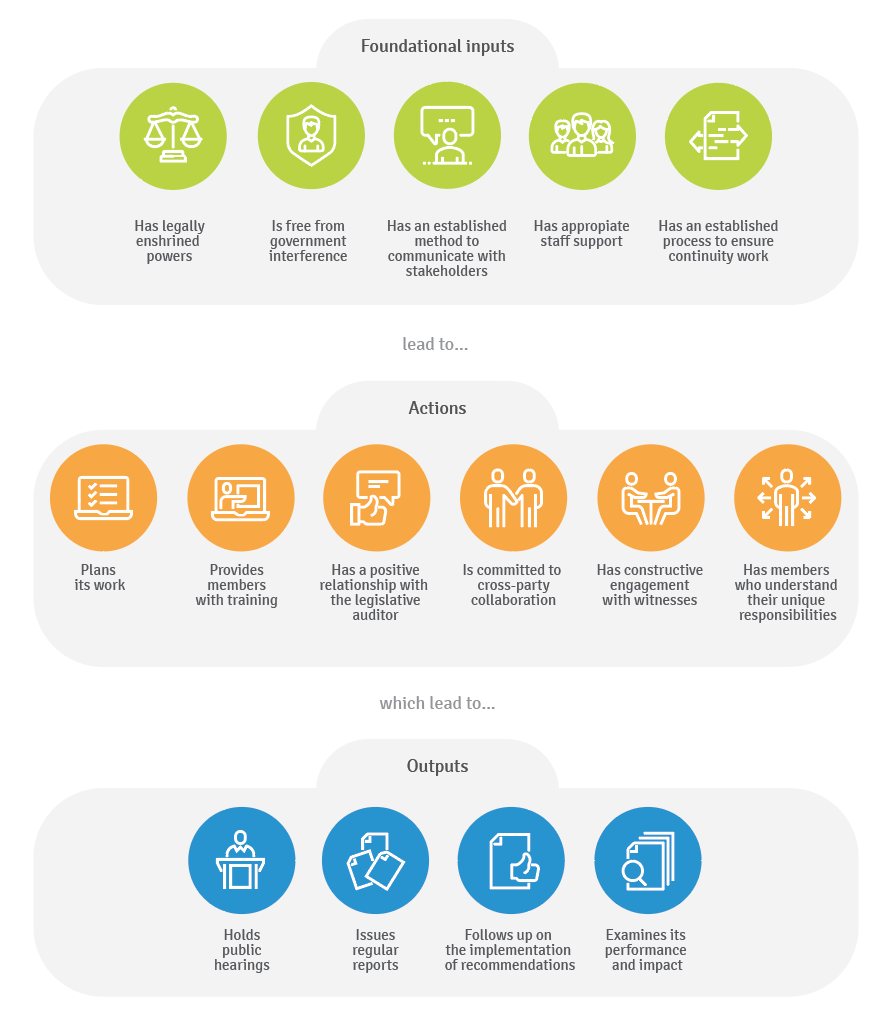 Foundational inputs

Has legally enshrined powers

Is free from government interference

Has an established method to communicate with stakeholders

Has appropiate staff support

Has an established process to ensure continuity work

lead to...

Actions

Plans its work

Provides members with training

Has a positive relationship with the legislative auditor

Is committed to cross-party collaboration

Has constructive engagement with witnesses

Has members who understand their unique responsibilities

which lead to...

Outputs

Holds public hearings

Issues regular reports

Follows up on the implementation of recommendations

Examines its performance and impact